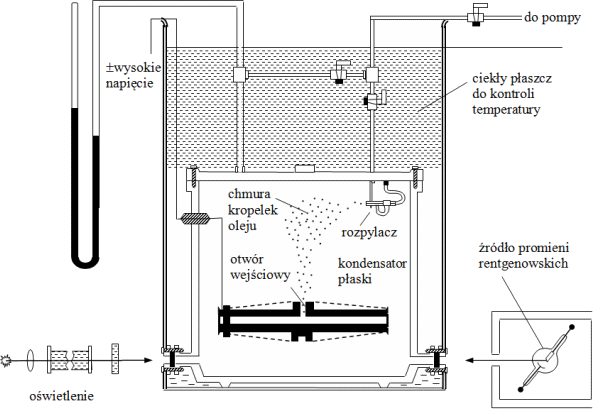 do pompy

±wysokie napięcie

ciekły płaszcz do kontroli temperatury

chmura kropelek oleju

rozpylacz

otwór wejściowy

kondensator płaski

źródło promieni rentgenowskich

oświetlenie